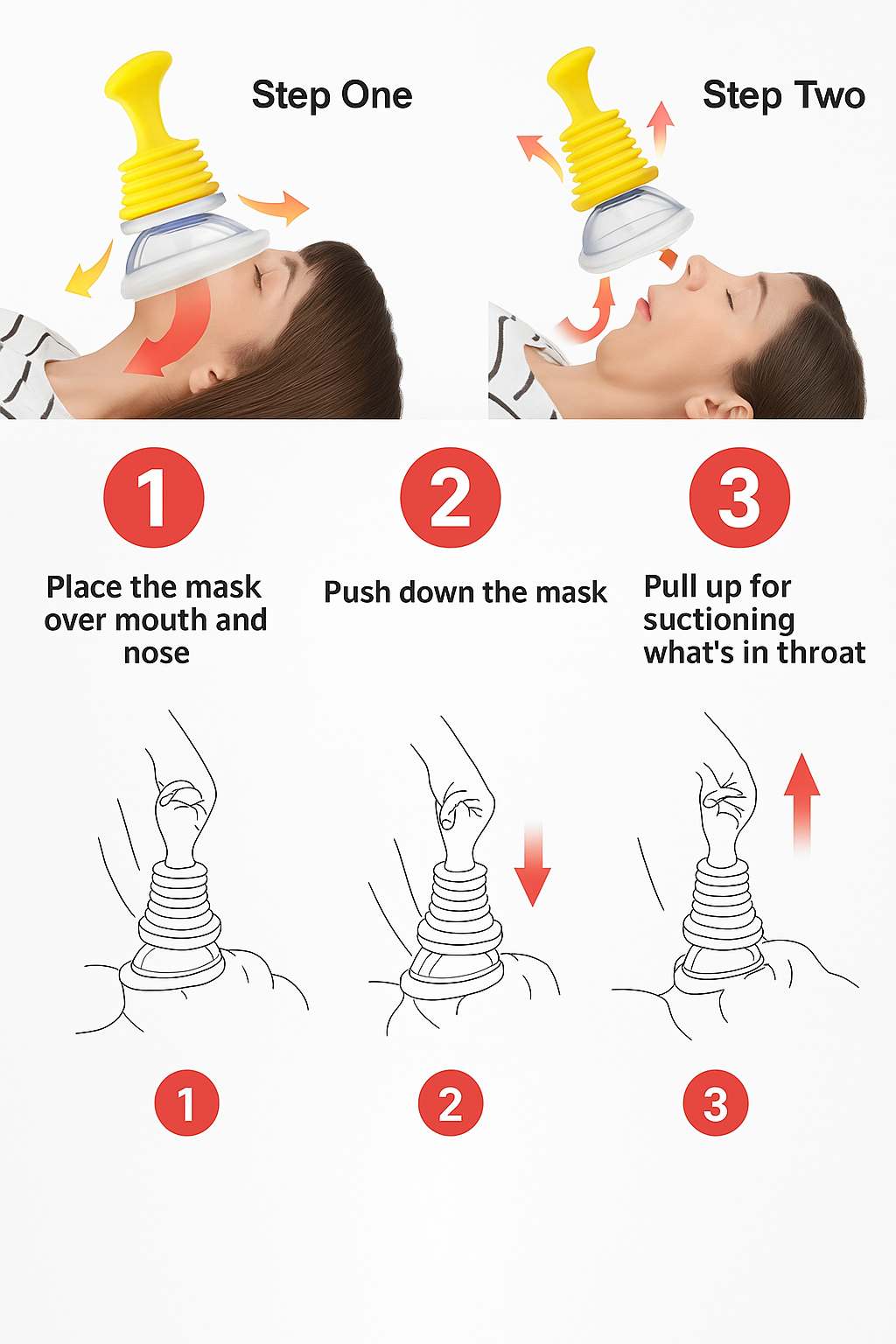 Step One

Step Two

1

Place the mask over mouth and nose

2

Push down the mask

3

Pull up for suctioning what's in throat

1

2

3